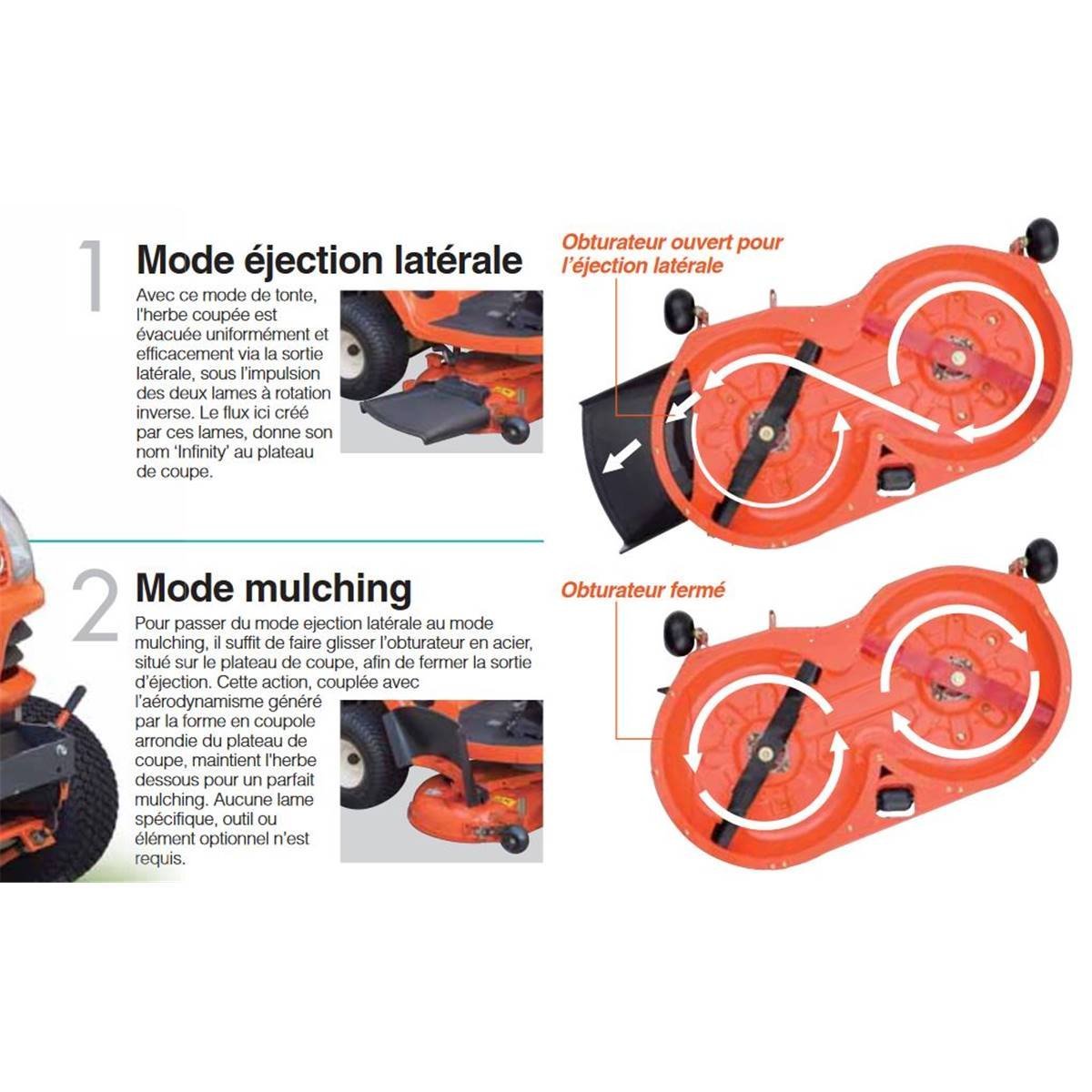 1 Mode éjection latérale

Avec ce mode de tonte, l'herbe coupée est évacuée uniformément et efficacement via la sortie latérale, sous l'impulsion des deux lames à rotation inverse. Le flux ici créé par ces lames, donne son nom 'Infinity' au plateau de coupe.

Obturateur ouvert pour l'éjection latérale

2 Mode mulching

Pour passer du mode ejection latérale au mode mulching, il suffit de faire glisser l'obturateur en acier, situé sur le plateau de coupe, afin de fermer la sortie d'éjection. Cette action, couplée avec l'aérodynamisme généré par la forme en coupole arrondie du plateau de coupe, maintient l'herbe dessous pour un parfait mulching. Aucune lame spécifique, outil ou élément optionnel n'est requis.

Obturateur fermé